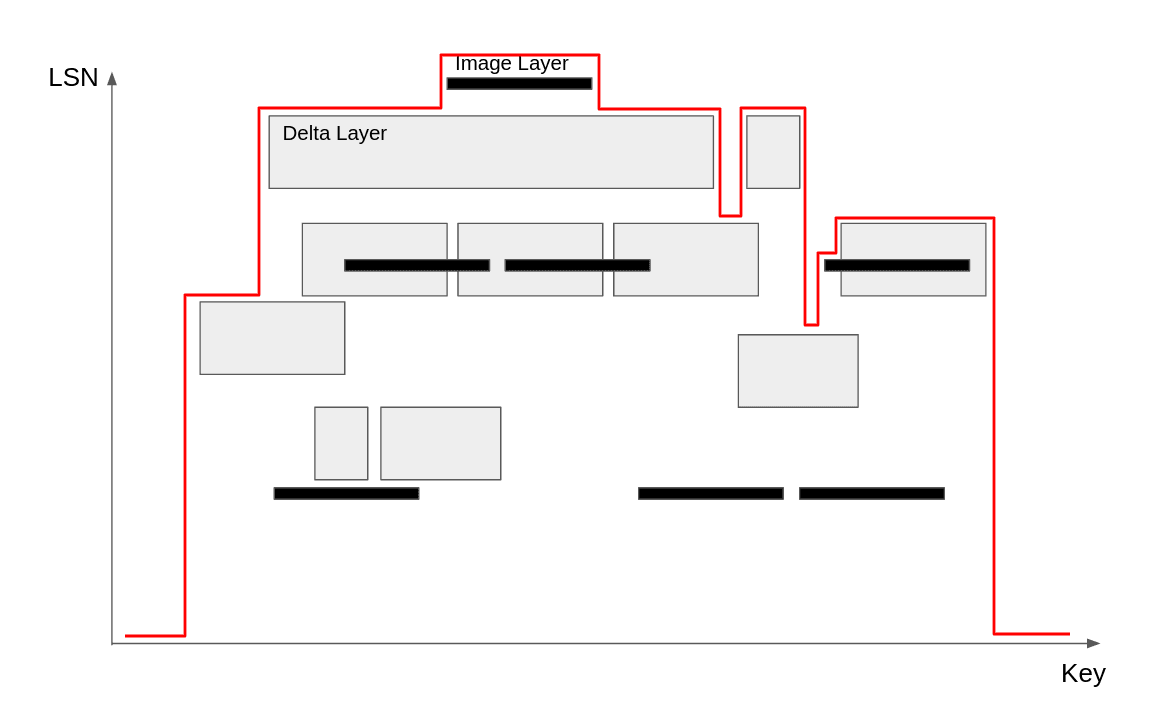 LSN
Image Layer
Delta Layer
Key